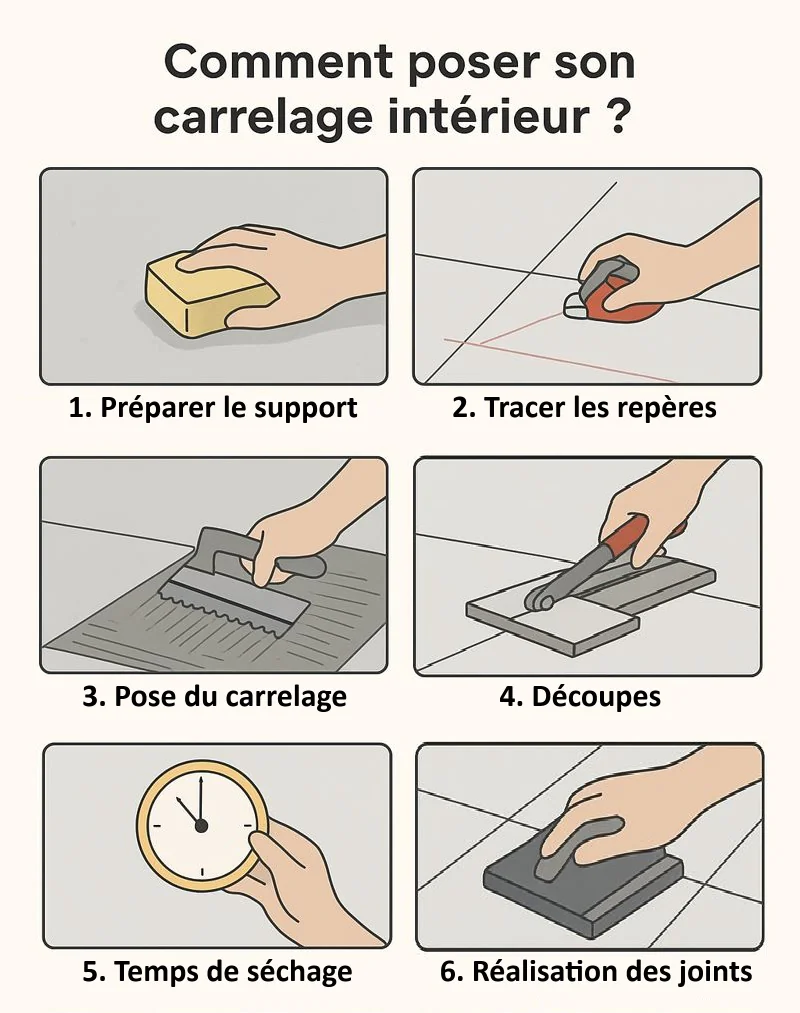 Comment poser son carrelage intérieur ?

1. Préparer le support

2. Tracer les repères

3. Pose du carrelage

4. Découpes

5. Temps de séchage

6. Réalisation des joints