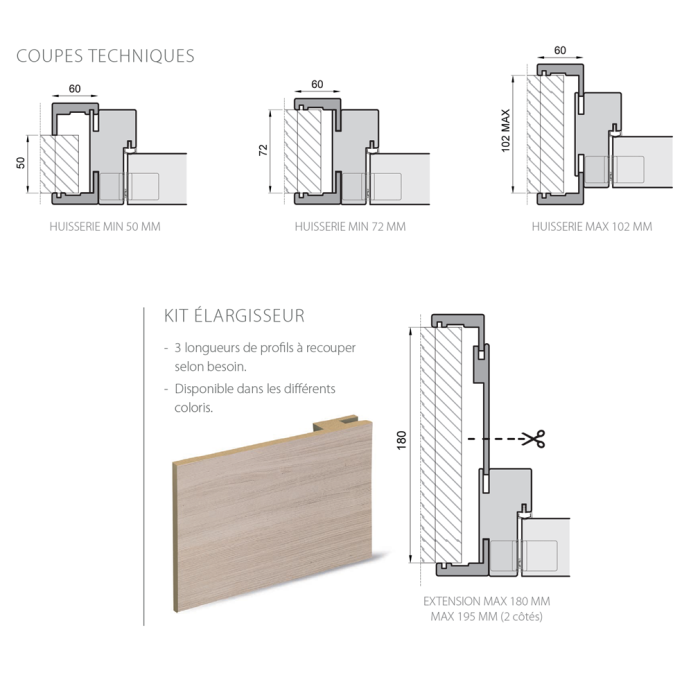 COUPES TECHNIQUES

60

50

HUISSERIE MIN 50 MM

60

72

HUISSERIE MIN 72 MM

60

102 MAX

HUISSERIE MAX 102 MM

KIT ÉLARGISSEUR

- 3 longueurs de profils à recouper selon besoin.
- Disponible dans les différents coloris.

180

EXTENSION MAX 180 MM
MAX 195 MM (2 côtés)